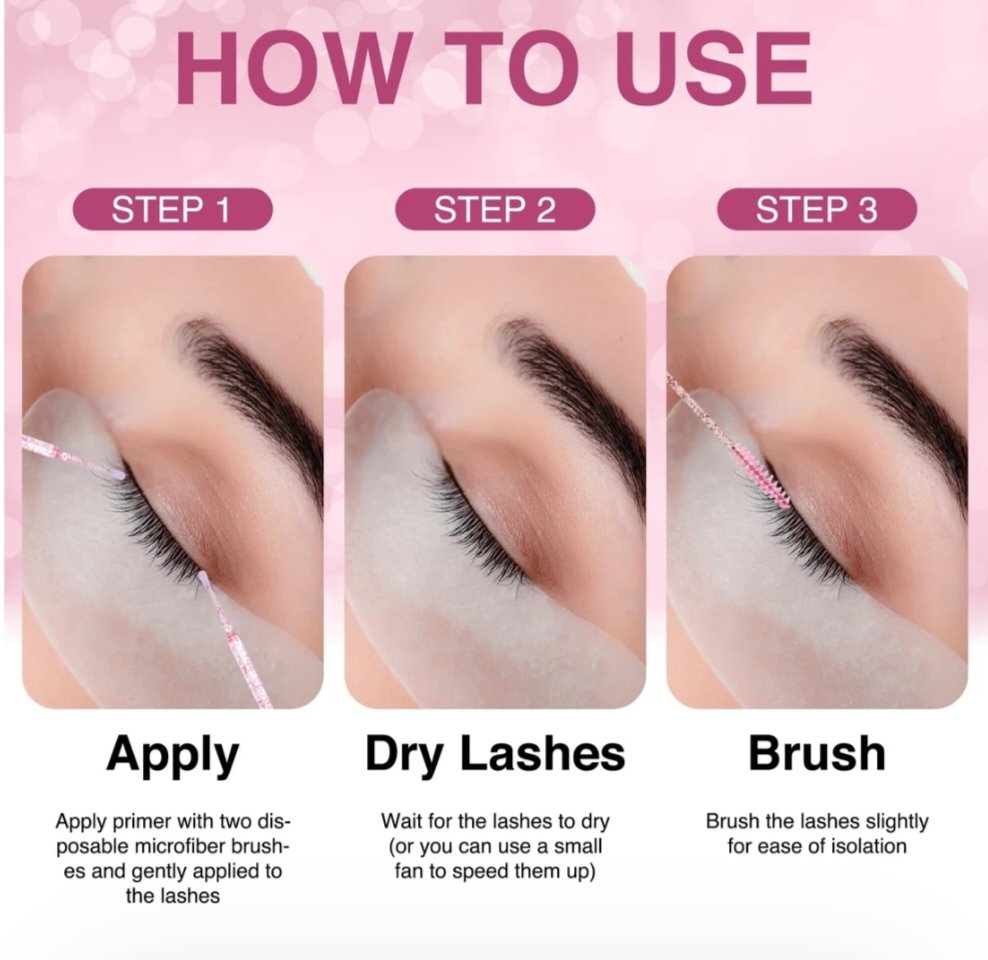 HOW TO USE

STEP 1

Apply

Apply primer with two disposable microfiber brushes and gently applied to the lashes

STEP 2

Dry Lashes

Wait for the lashes to dry (or you can use a small fan to speed them up)

STEP 3

Brush

Brush the lashes slightly for ease of isolation